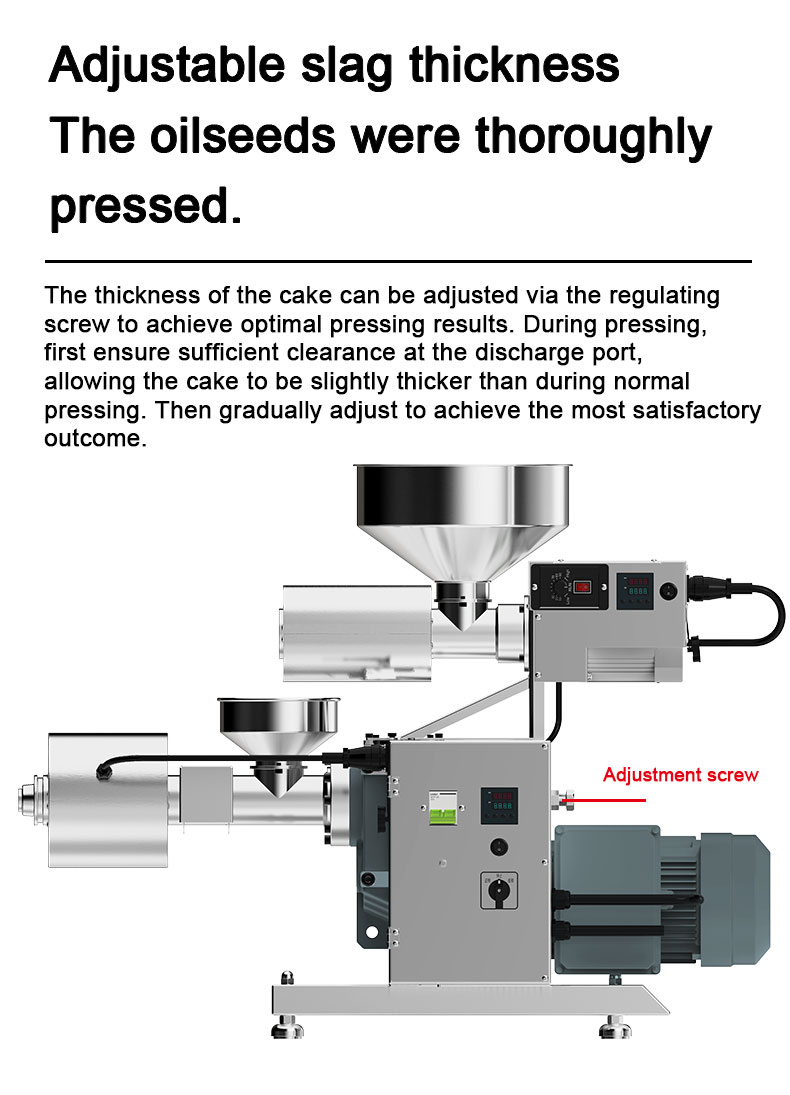 Adjustable slag thickness
The oilseeds were thoroughly pressed.

The thickness of the cake can be adjusted via the regulating screw to achieve optimal pressing results. During pressing, first ensure sufficient clearance at the discharge port, allowing the cake to be slightly thicker than during normal pressing. Then gradually adjust to achieve the most satisfactory outcome.

Adjustment screw