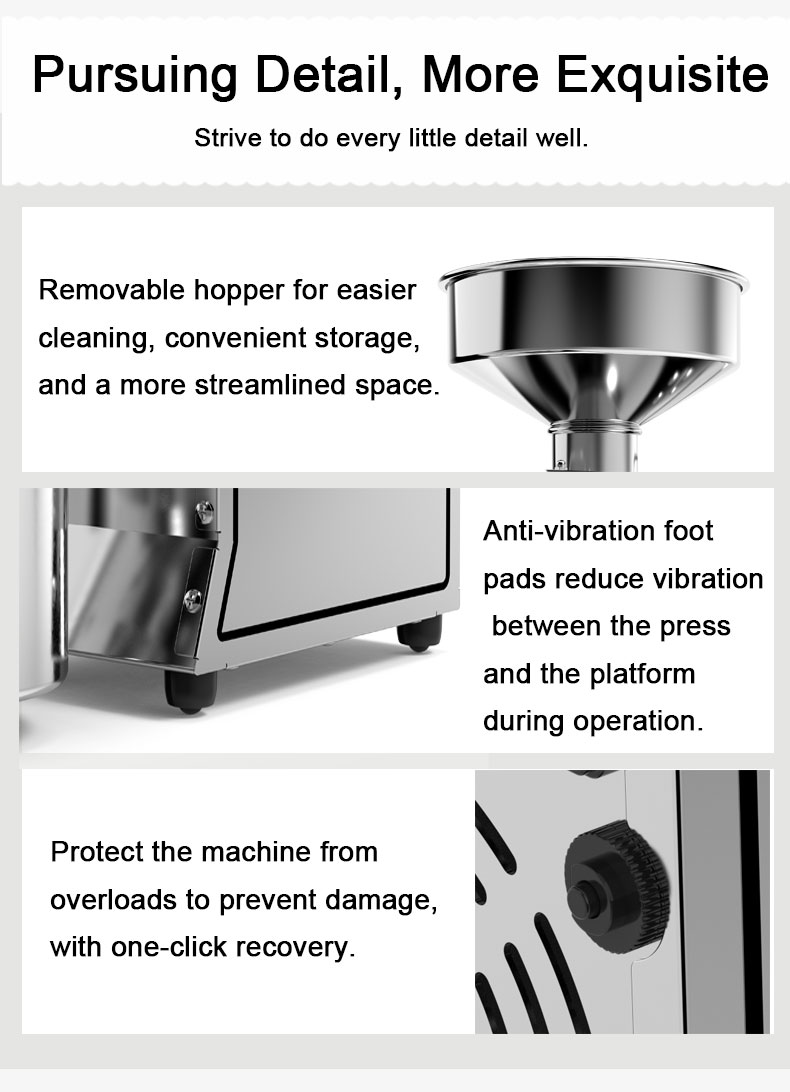 Pursuing Detail, More Exquisite

Strive to do every little detail well.

Removable hopper for easier cleaning, convenient storage, and a more streamlined space.

Anti-vibration foot pads reduce vibration between the press and the platform during operation.

Protect the machine from overloads to prevent damage, with one-click recovery.