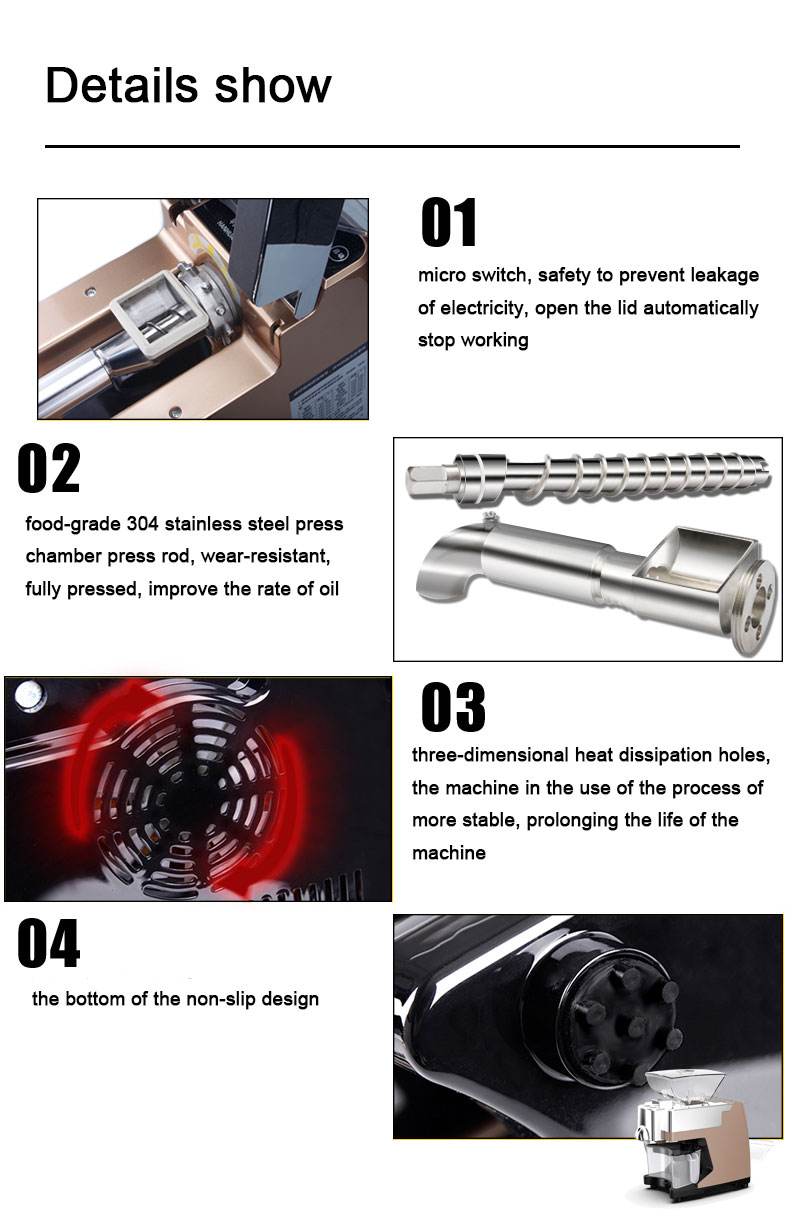 Details show

01

micro switch, safety to prevent leakage of electricity, open the lid automatically stop working

02

food-grade 304 stainless steel press chamber press rod, wear-resistant, fully pressed, improve the rate of oil

03

three-dimensional heat dissipation holes, the machine in the use of the process of more stable, prolonging the life of the machine

04

the bottom of the non-slip design