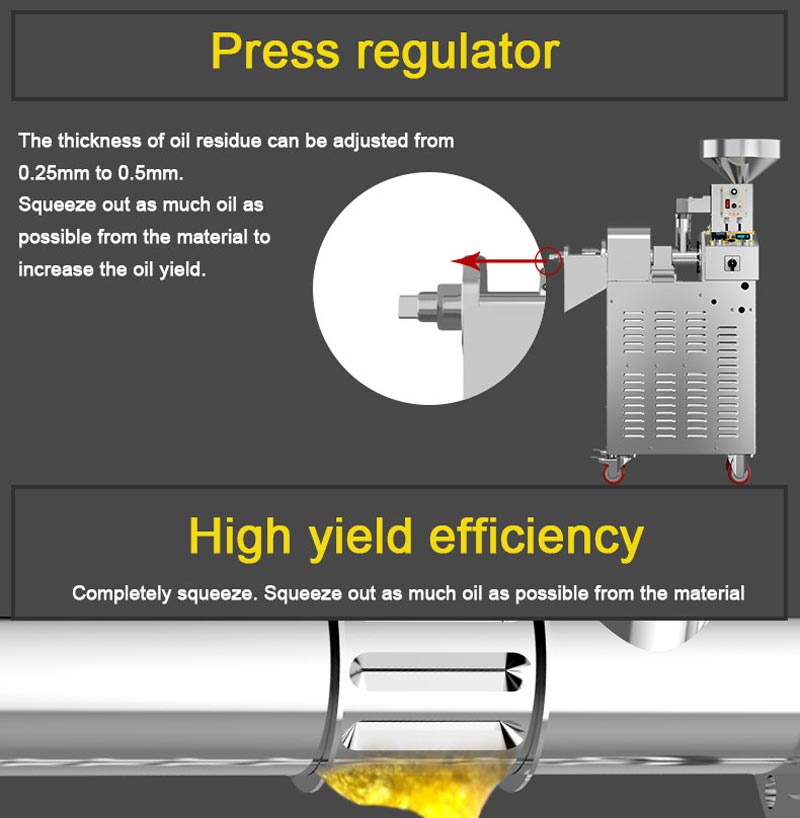 Press regulator

The thickness of oil residue can be adjusted from 0.25mm to 0.5mm.
Squeeze out as much oil as possible from the material to increase the oil yield.

High yield efficiency

Completely squeeze. Squeeze out as much oil as possible from the material